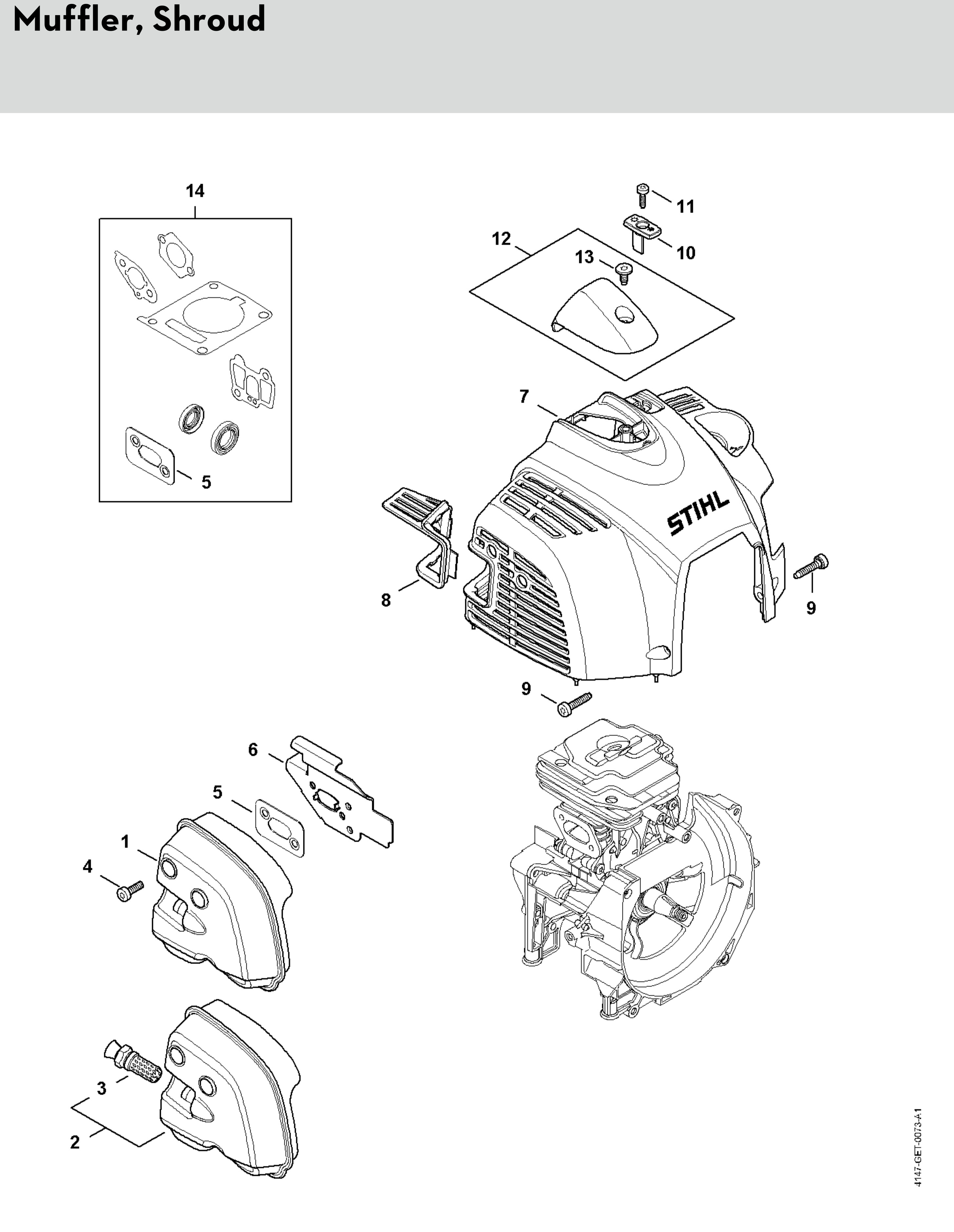 Muffler, Shroud

14

5

11

10

12

13

7

STIHL

8

9

9

6

5

1

4

3

2

4147-GET-0073-A1